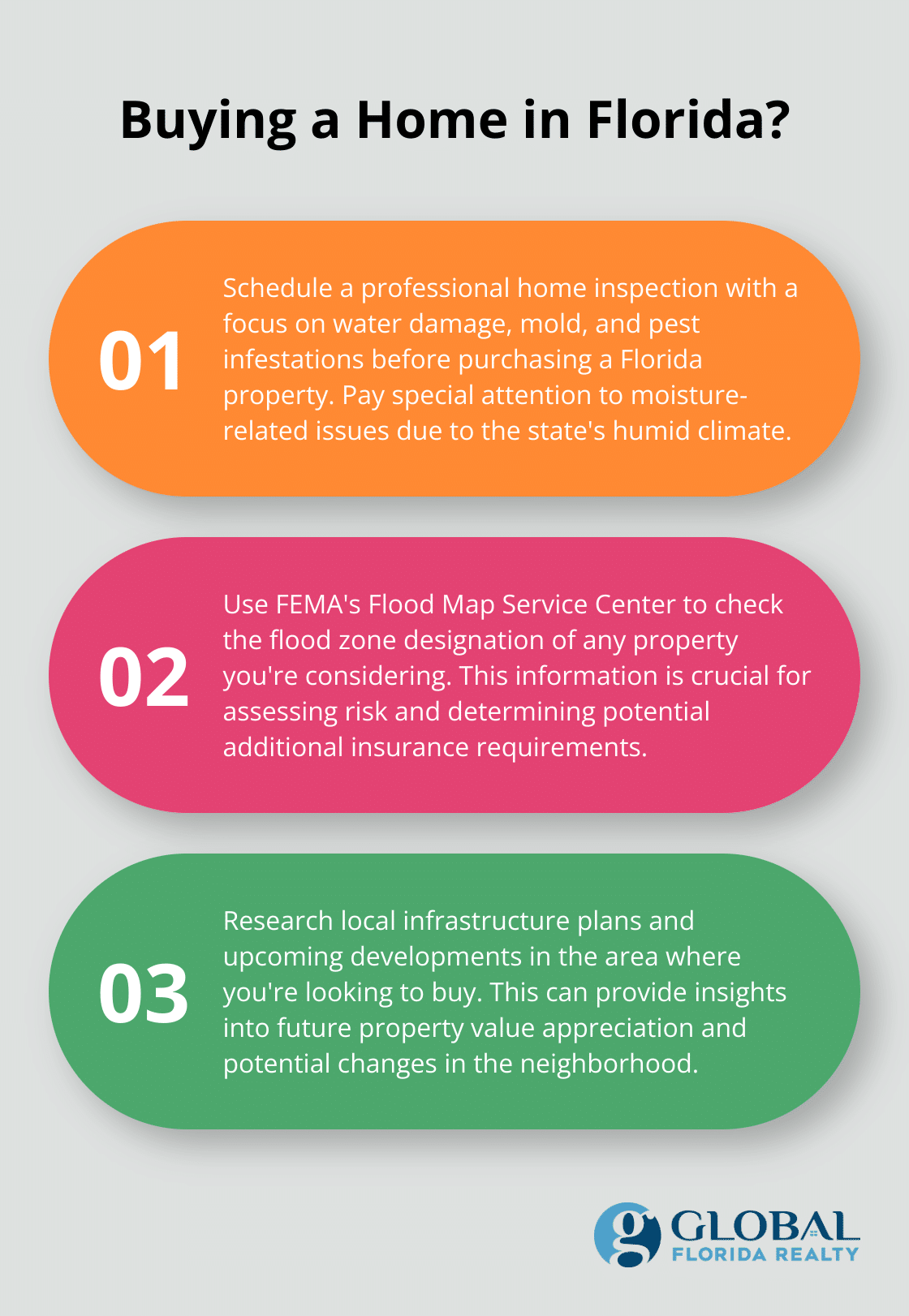 Buying a Home in Florida?

01

Schedule a professional home inspection with a focus on water damage, mold, and pest infestations before purchasing a Florida property. Pay special attention to moisture-related issues due to the state's humid climate.

02

Use FEMA's Flood Map Service Center to check the flood zone designation of any property you're considering. This information is crucial for assessing risk and determining potential additional insurance requirements.

03

Research local infrastructure plans and upcoming developments in the area where you're looking to buy. This can provide insights into future property value appreciation and potential changes in the neighborhood.

g GLOBAL FLORIDA REALTY