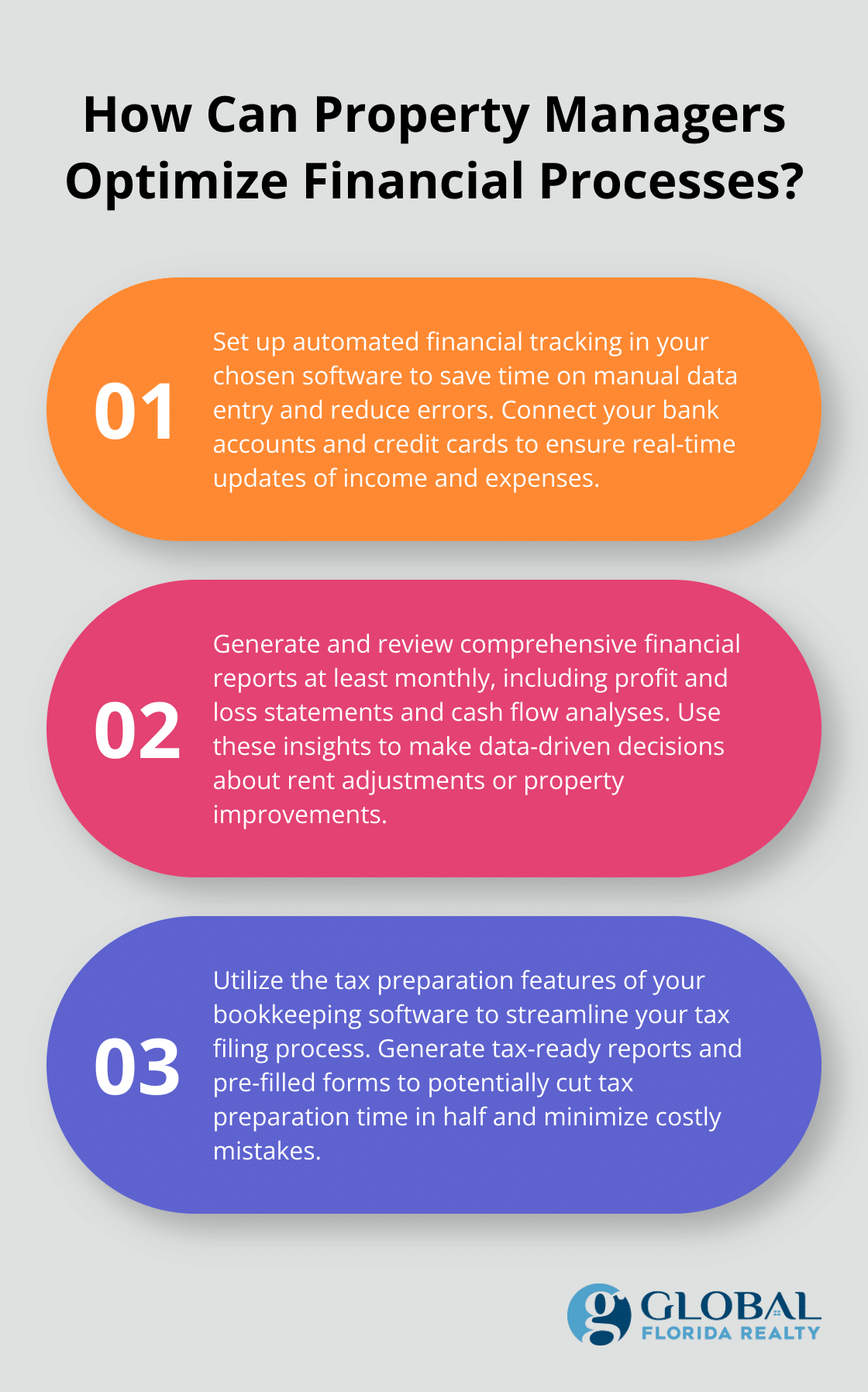 How Can Property Managers Optimize Financial Processes?

01

Set up automated financial tracking in your chosen software to save time on manual data entry and reduce errors. Connect your bank accounts and credit cards to ensure real-time updates of income and expenses.

02

Generate and review comprehensive financial reports at least monthly, including profit and loss statements and cash flow analyses. Use these insights to make data-driven decisions about rent adjustments or property improvements.

03

Utilize the tax preparation features of your bookkeeping software to streamline your tax filing process. Generate tax-ready reports and pre-filled forms to potentially cut tax preparation time in half and minimize costly mistakes.

g GLOBAL
FLORIDA REALTY