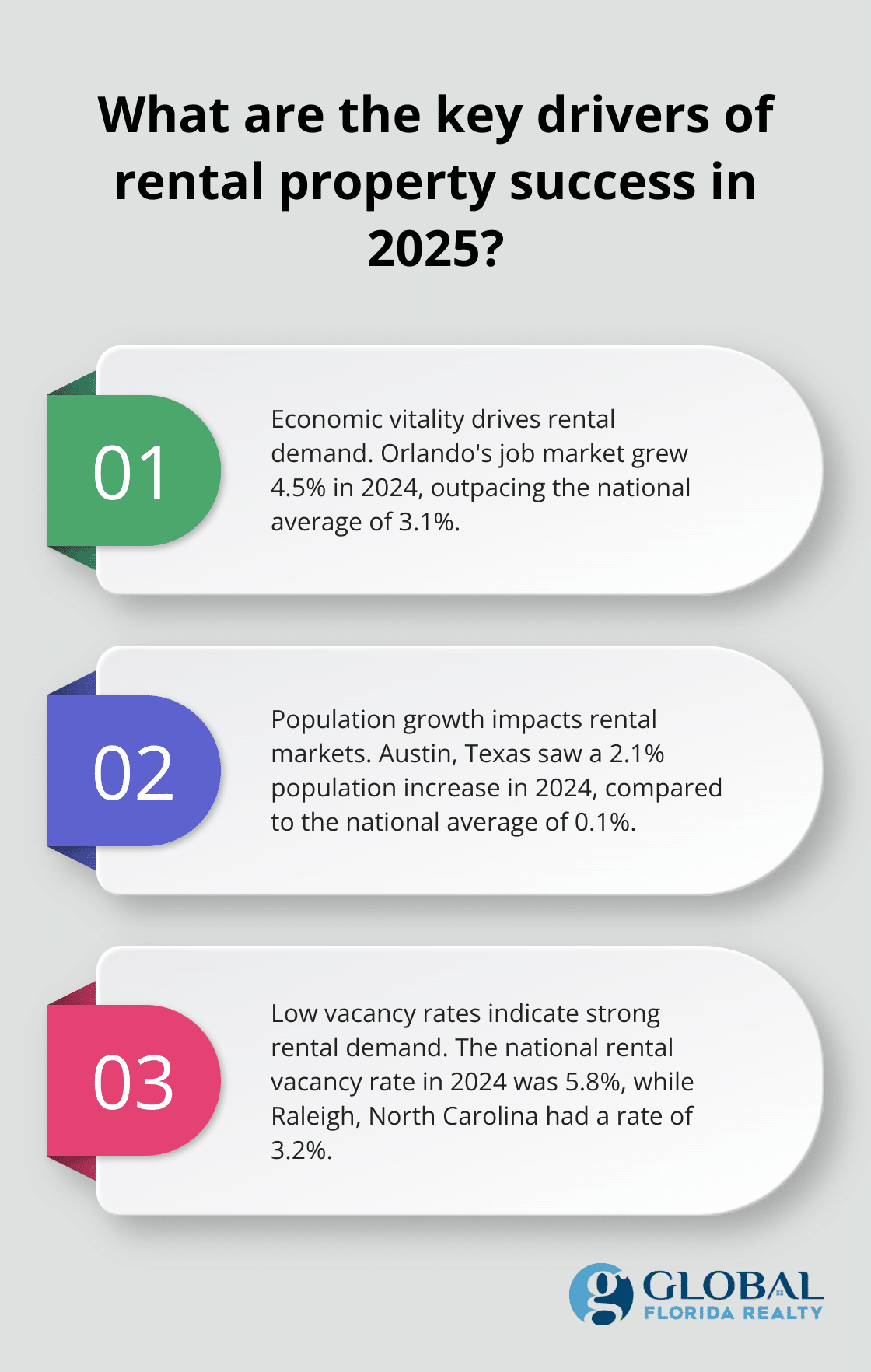 What are the key drivers of rental property success in 2025?

01

Economic vitality drives rental demand. Orlando's job market grew 4.5% in 2024, outpacing the national average of 3.1%.

02

Population growth impacts rental markets. Austin, Texas saw a 2.1% population increase in 2024, compared to the national average of 0.1%.

03

Low vacancy rates indicate strong rental demand. The national rental vacancy rate in 2024 was 5.8%, while Raleigh, North Carolina had a rate of 3.2%.

g GLOBAL FLORIDA REALTY