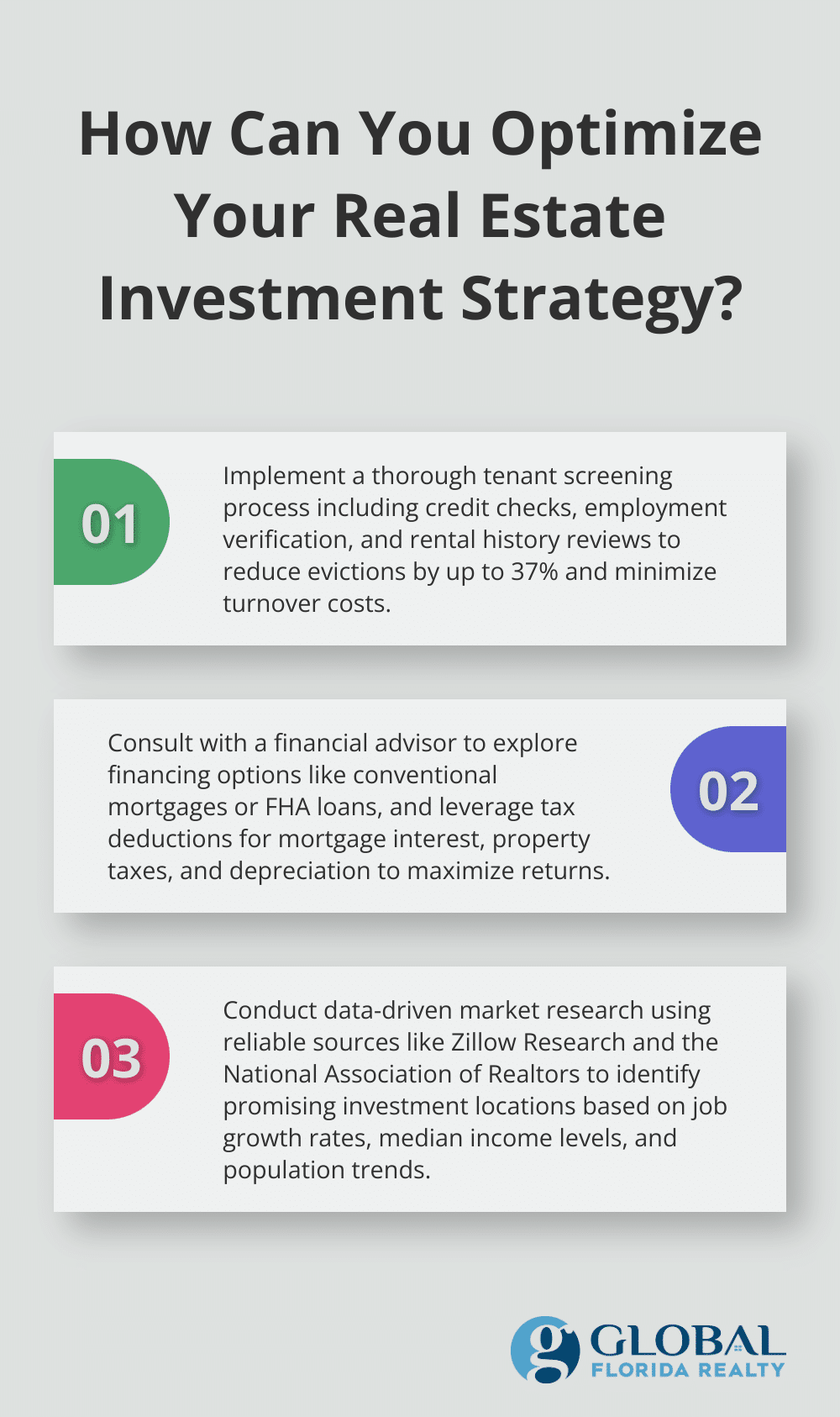 How Can You Optimize Your Real Estate Investment Strategy?

01

Implement a thorough tenant screening process including credit checks, employment verification, and rental history reviews to reduce evictions by up to 37% and minimize turnover costs.

Consult with a financial advisor to explore financing options like conventional mortgages or FHA loans, and leverage tax deductions for mortgage interest, property taxes, and depreciation to maximize returns.

02

03

Conduct data-driven market research using reliable sources like Zillow Research and the National Association of Realtors to identify promising investment locations based on job growth rates, median income levels, and population trends.

g GLOBAL FLORIDA REALTY