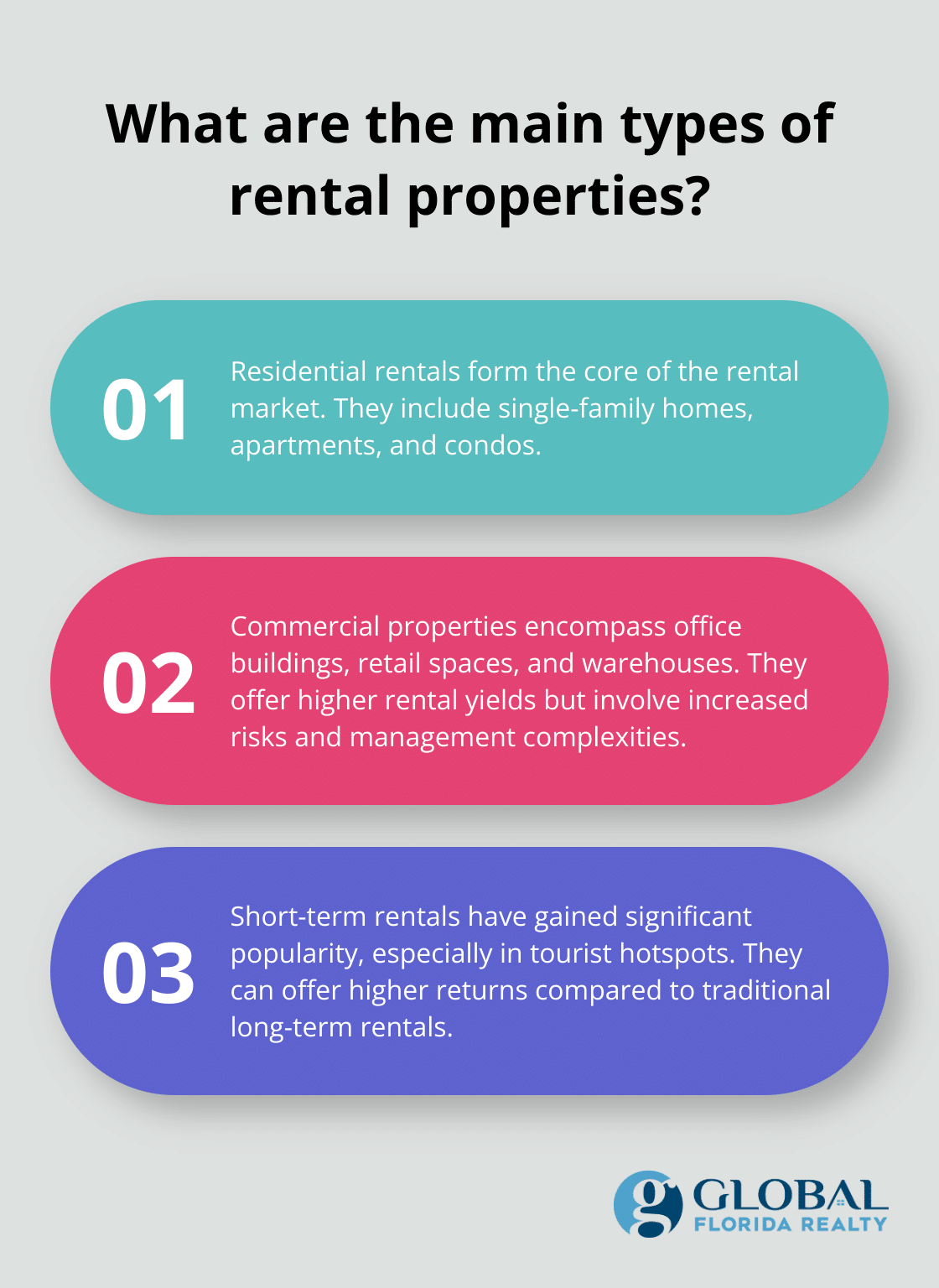 What are the main types of rental properties?

01

Residential rentals form the core of the rental market. They include single-family homes, apartments, and condos.

02

Commercial properties encompass office buildings, retail spaces, and warehouses. They offer higher rental yields but involve increased risks and management complexities.

03

Short-term rentals have gained significant popularity, especially in tourist hotspots. They can offer higher returns compared to traditional long-term rentals.

g GLOBAL
FLORIDA REALTY