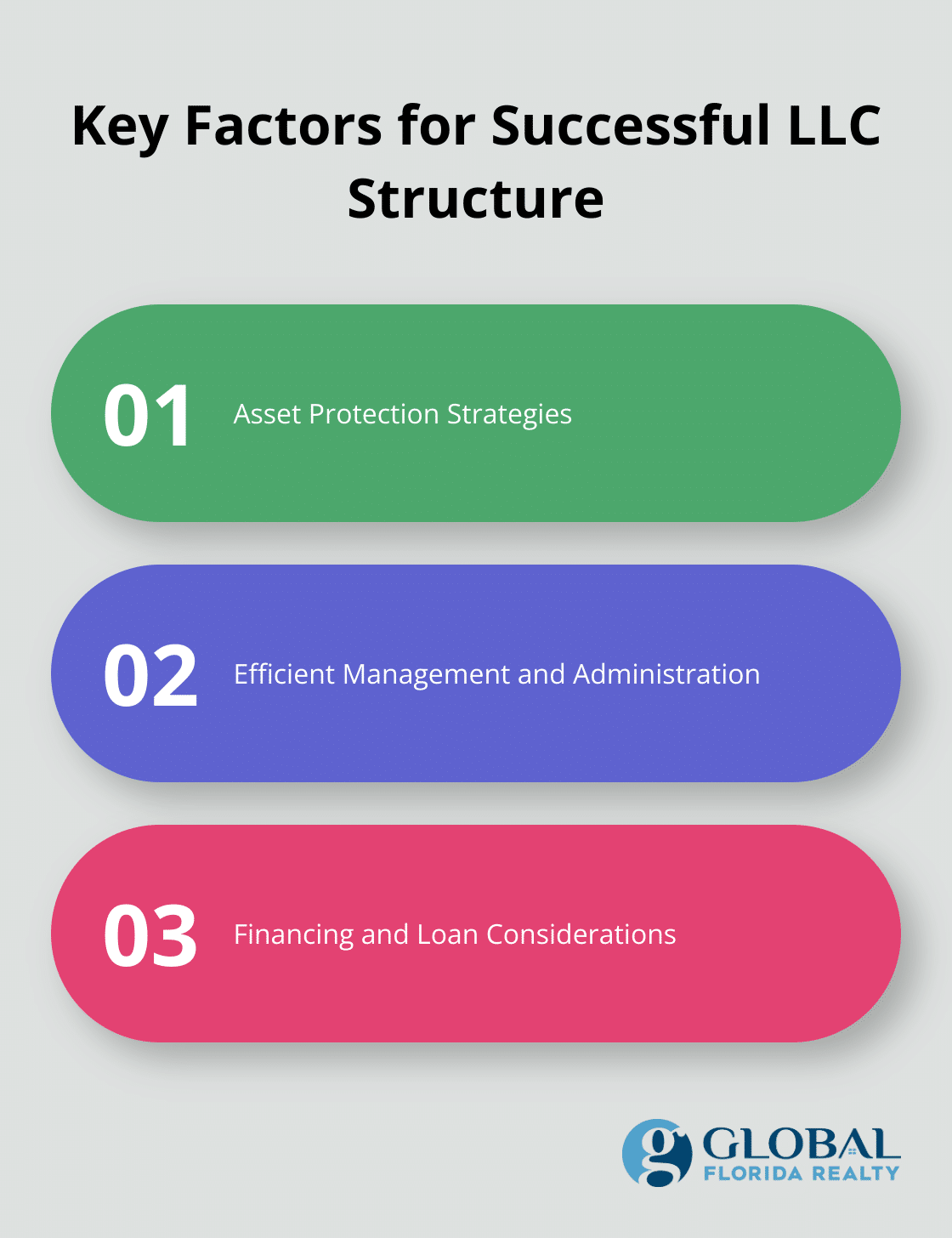 Key Factors for Successful LLC Structure

01 Asset Protection Strategies

02 Efficient Management and Administration

03 Financing and Loan Considerations

g GLOBAL FLORIDA REALTY